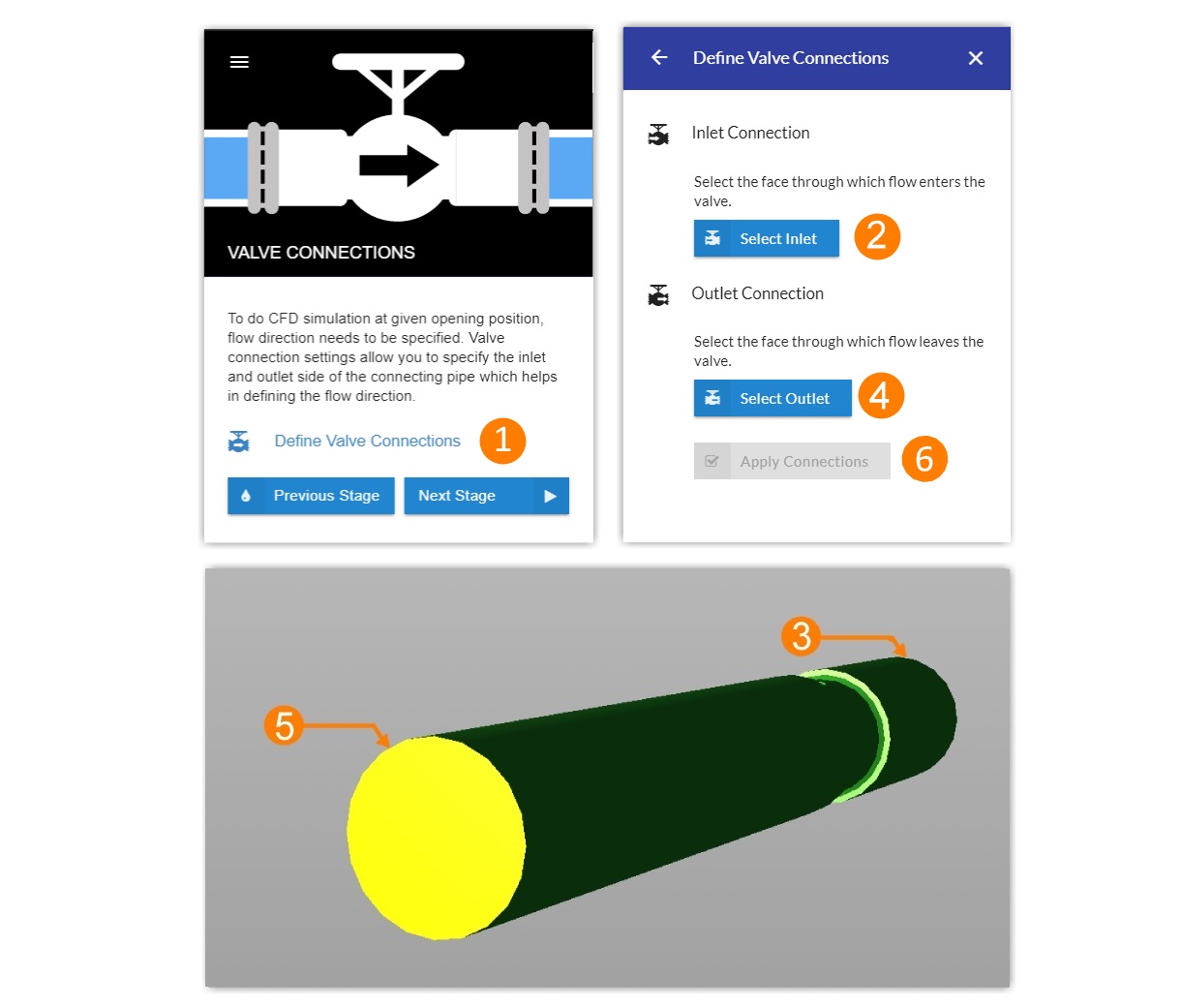 VALVE CONNECTIONS

To do CFD simulation at given opening position, flow direction needs to be specified. Valve connection settings allow you to specify the inlet and outlet side of the connecting pipe which helps in defining the flow direction.

Define Valve Connections 1

Previous Stage

Next Stage

Define Valve Connections

Inlet Connection

Select the face through which flow enters the valve.

Select Inlet 2

Outlet Connection

Select the face through which flow leaves the valve.

Select Outlet 4

Apply Connections 6

3

5